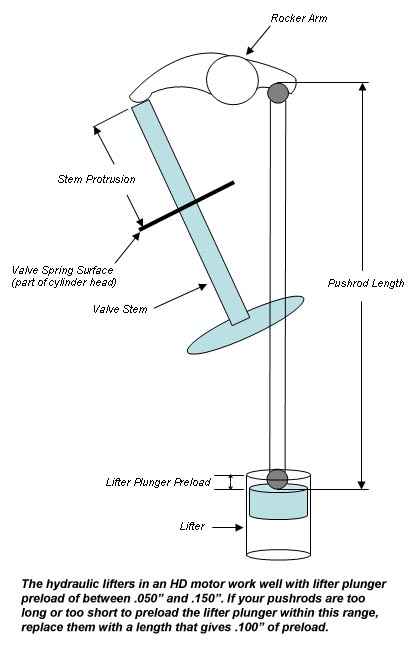 Rocker Arm

Stem Protrusion

Valve Spring Surface (part of cylinder head)

Valve Stem

Pushrod Length

Lifter Plunger Preload

Lifter

The hydraulic lifters in an HD motor work well with lifter plunger preload of between .050" and .150". If your pushrods are too long or too short to preload the lifter plunger within this range, replace them with a length that gives .100" of preload.